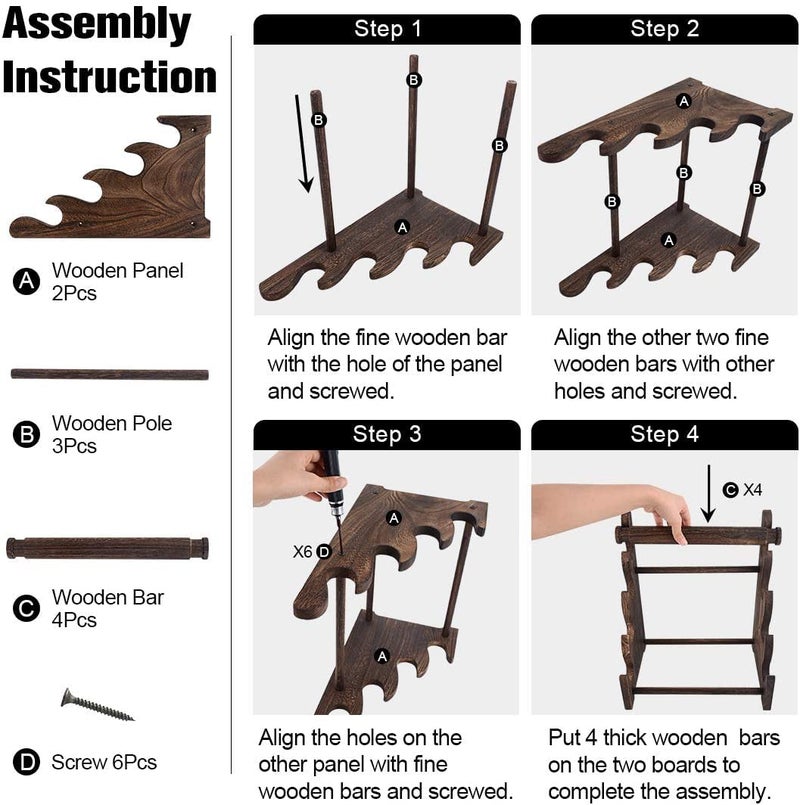 Assembly Instruction

A Wooden Panel 2Pcs

B Wooden Pole 3Pcs

C Wooden Bar 4Pcs

D Screw 6Pcs

Step 1

B B B A

Align the fine wooden bar with the hole of the panel and screwed.

Step 2

A B B B A

Align the other two fine wooden bars with other holes and screwed.

Step 3

A X6 D A

Align the holes on the other panel with fine wooden bars and screwed.

Step 4

C X4

Put 4 thick wooden bars on the two boards to complete the assembly.